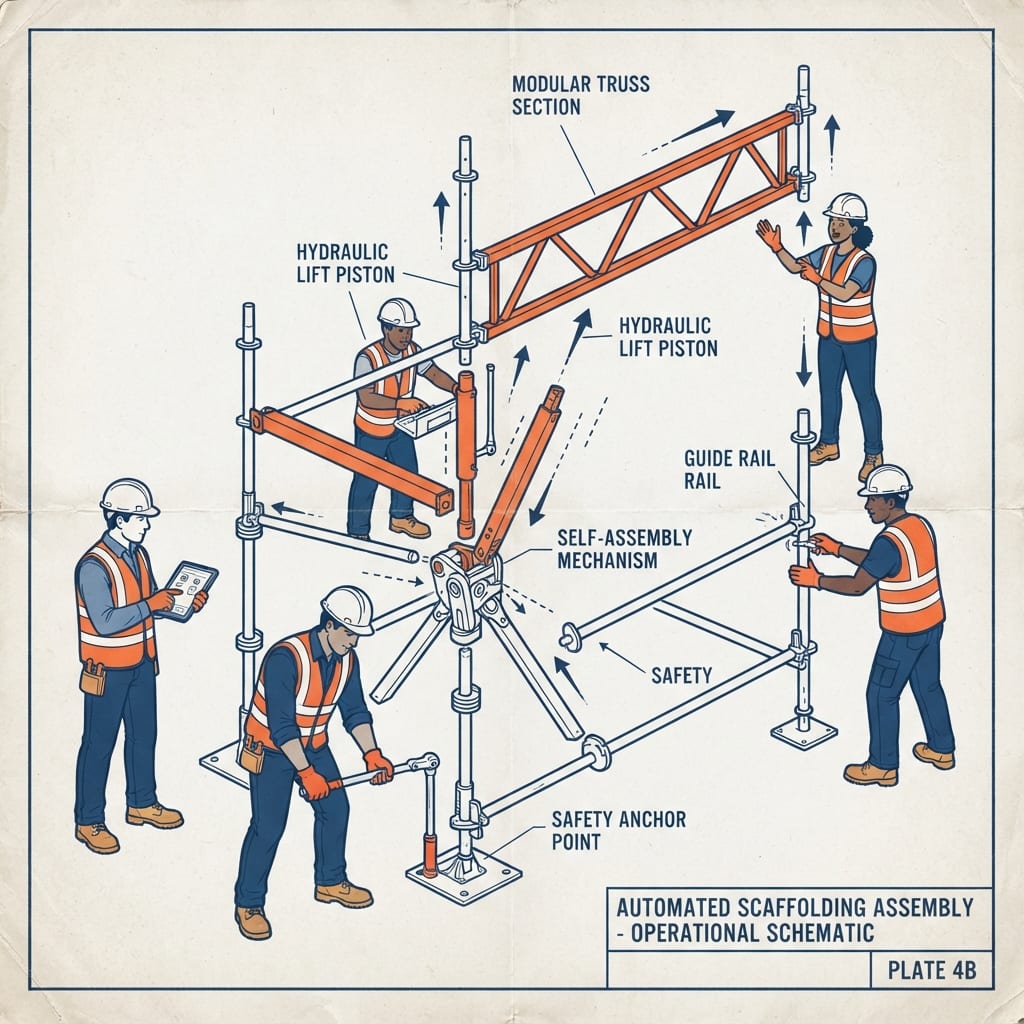 MODULAR TRUSS SECTION

HYDRAULIC LIFT PISTON

HYDRAULIC LIFT PISTON

GUIDE RAIL RAIL

SELF-ASSEMBLY MECHANISM

SAFETY

SAFETY ANCHOR POINT

AUTOMATED SCAFFOLDING ASSEMBLY - OPERATIONAL SCHEMATIC

PLATE 4B